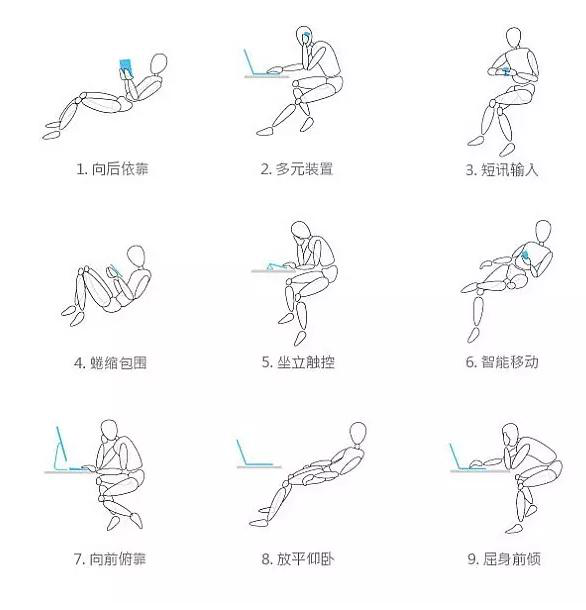 1. 向后依靠

2. 多元装置

3. 短讯输入

4. 蜷缩包围

5. 坐立触控

6. 智能移动

7. 向前俯靠

8. 放平仰卧

9. 屈身前倾